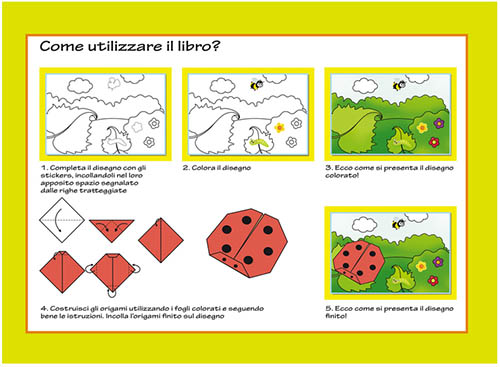 Come utilizzare il libro?

1. Completa il disegno con gli stickers, incollandoli nel loro apposito spazio segnalato dalle righe tratteggiate

2. Colora il disegno

3. Ecco come si presenta il disegno colorato!

4. Costruisci gli origami utilizzando i fogli colorati e seguendo bene le istruzioni. Incolla l'origami finito sul disegno

5. Ecco come si presenta il disegno finito!